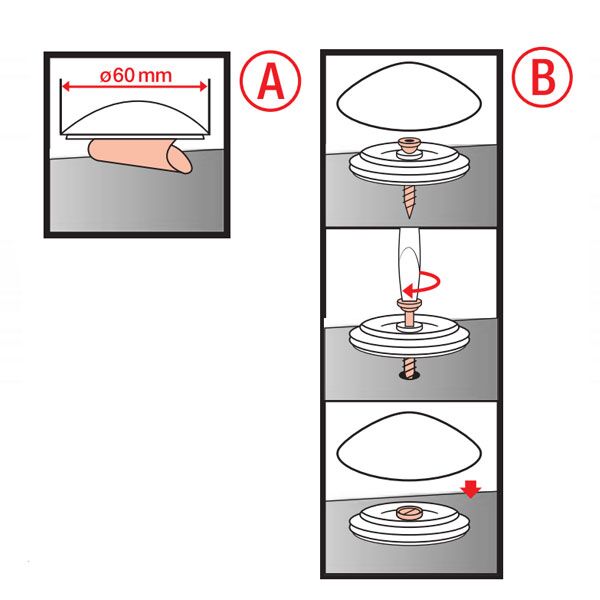 ø60 mm

A

B