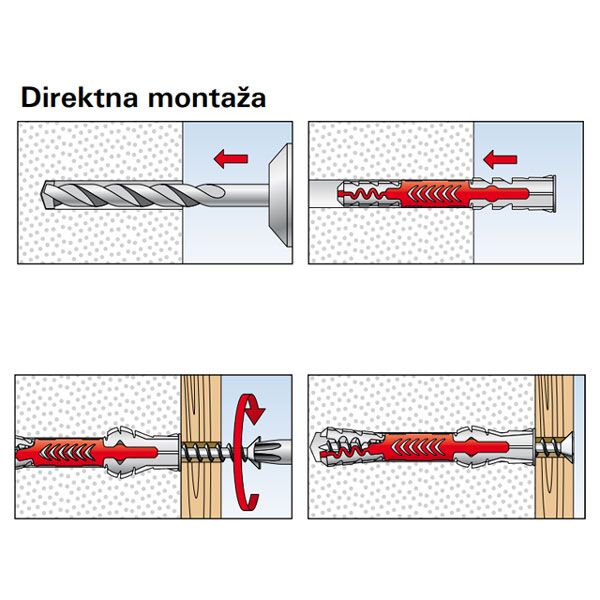 Direktna montaža