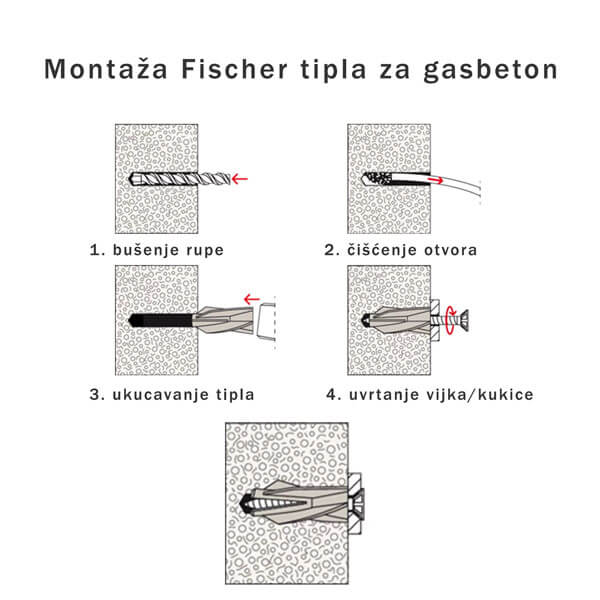 Montaža Fischer tipla za gasbeton

1. bušenje rupe

2. čišćenje otvora

3. ukucavanje tipla

4. uvrtanje vijka/kukice