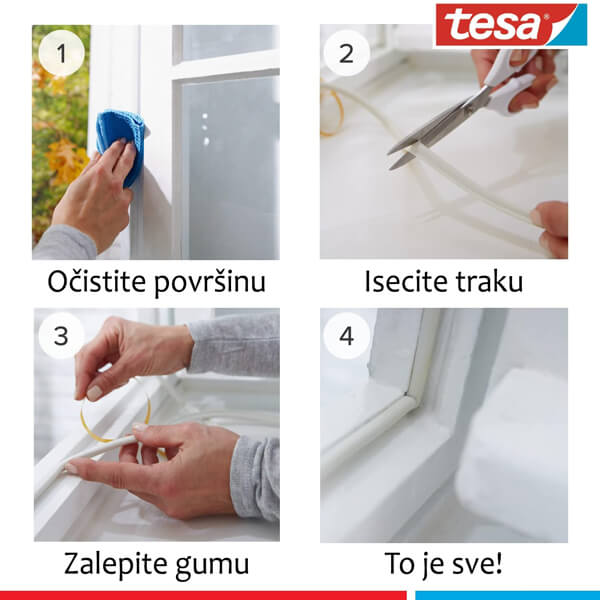 tesa®

1

Očistite površinu

2

Isecite traku

3

Zalepite gumu

4

To je sve!